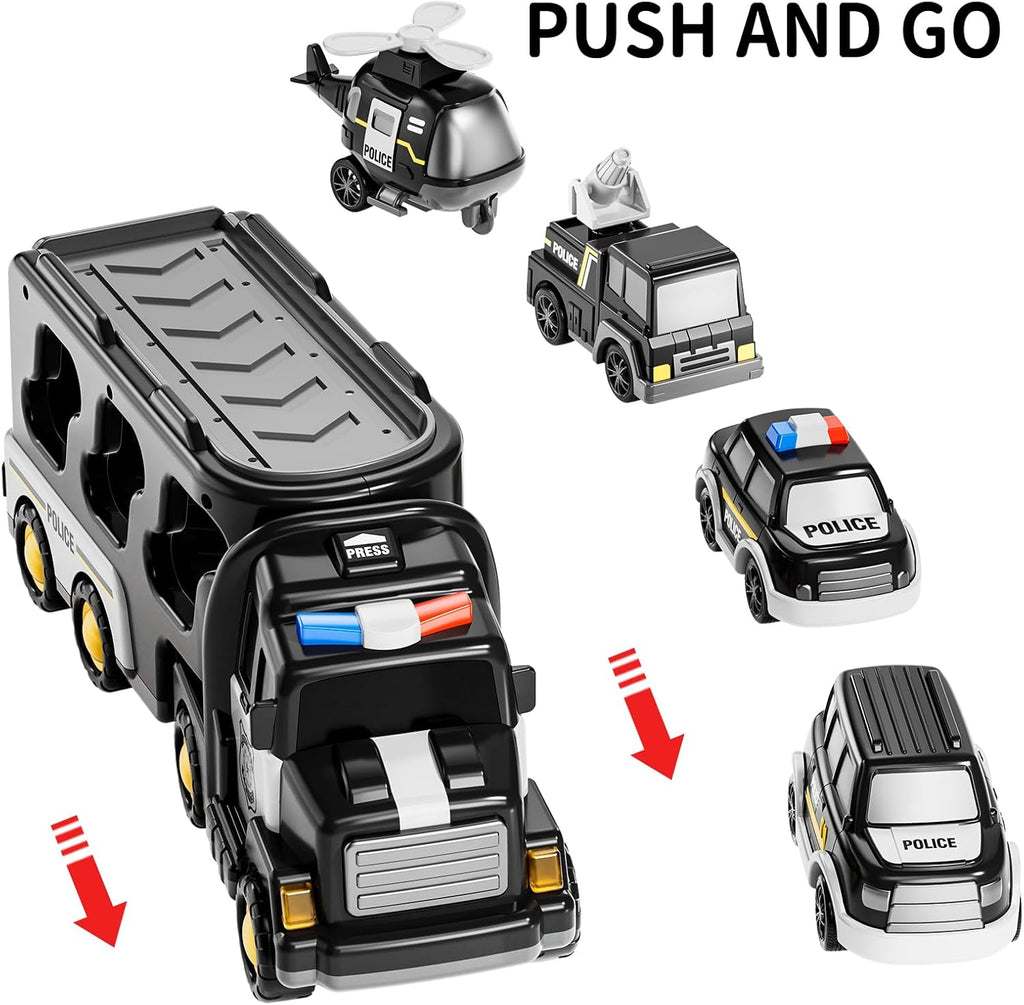 PUSH AND GO

POLICE

POLICE

POLICE

POLICE

POLICE

PRESS

POLICE