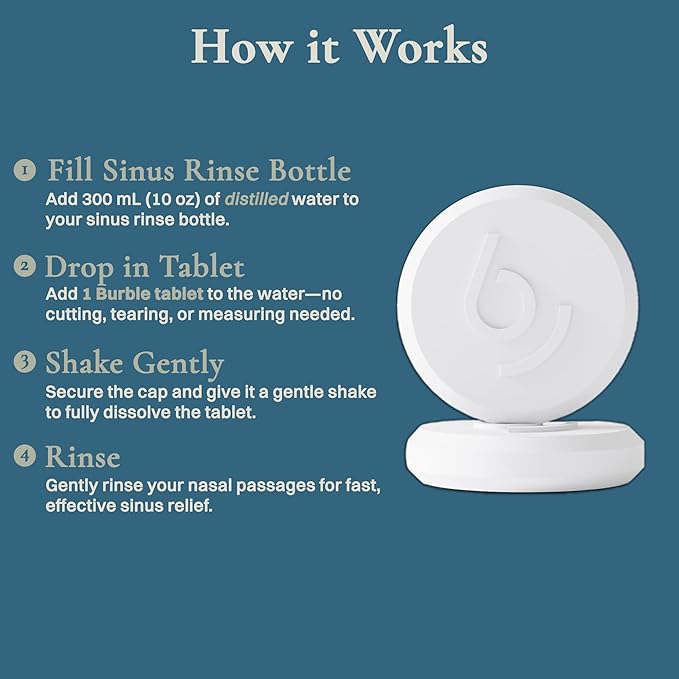 How it Works

1 Fill Sinus Rinse Bottle
Add 300 mL (10 oz) of distilled water to your sinus rinse bottle.

2 Drop in Tablet
Add 1 Burble tablet to the water—no cutting, tearing, or measuring needed.

3 Shake Gently
Secure the cap and give it a gentle shake to fully dissolve the tablet.

4 Rinse
Gently rinse your nasal passages for fast, effective sinus relief.