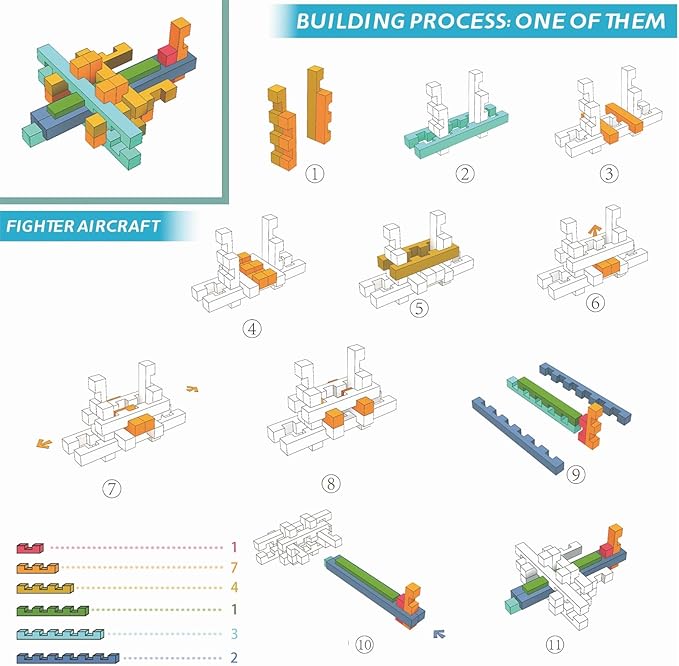 BUILDING PROCESS: ONE OF THEM

FIGHTER AIRCRAFT

①
②
③
④
⑤
⑥
⑦
⑧
⑨
⑩
⑪

1
7
4
1
3
2