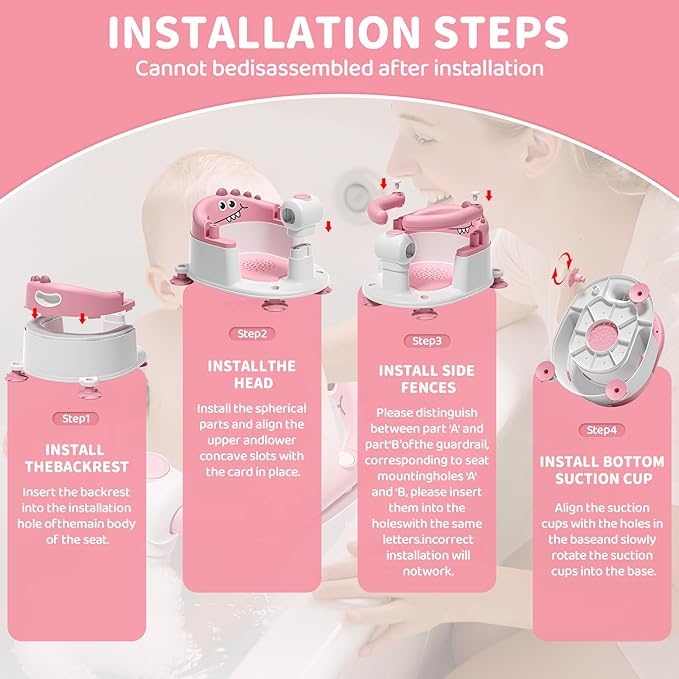 INSTALLATION STEPS

Cannot bedisassembled after installation

Step1

INSTALL THEBACKREST

Insert the backrest into the installation hole ofthemain body of the seat.

Step2

INSTALLTHE HEAD

Install the spherical parts and align the upper andlower concave slots with the card in place.

Step3

INSTALL SIDE FENCES

Please distinguish between part 'A' and part'B'ofthe guardrail, corresponding to seat mountingholes 'A' and 'B, please insert them into the holeswith the same letters.incorrect installation will notwork.

Step4

INSTALL BOTTOM SUCTION CUP

Align the suction cups with the holes in the baseand slowly rotate the suction cups into the base.