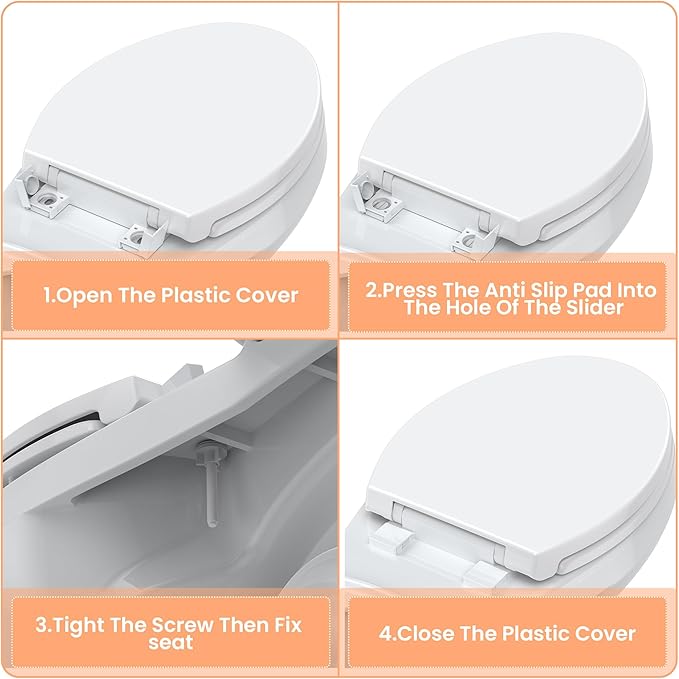 1.Open The Plastic Cover

2.Press The Anti Slip Pad Into The Hole Of The Slider

3.Tight The Screw Then Fix seat

4.Close The Plastic Cover