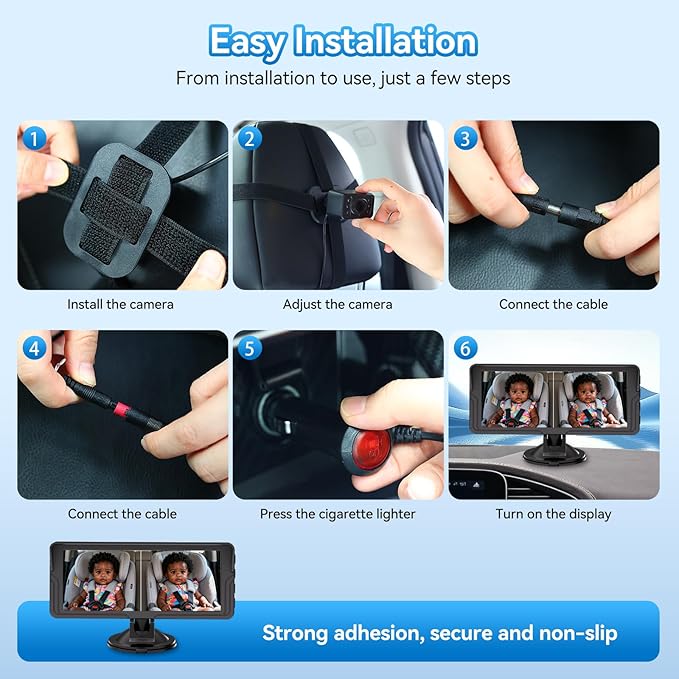 Easy Installation

From installation to use, just a few steps

1

Install the camera

2

Adjust the camera

3

Connect the cable

4

Connect the cable

5

Press the cigarette lighter

6

Turn on the display

Strong adhesion, secure and non-slip