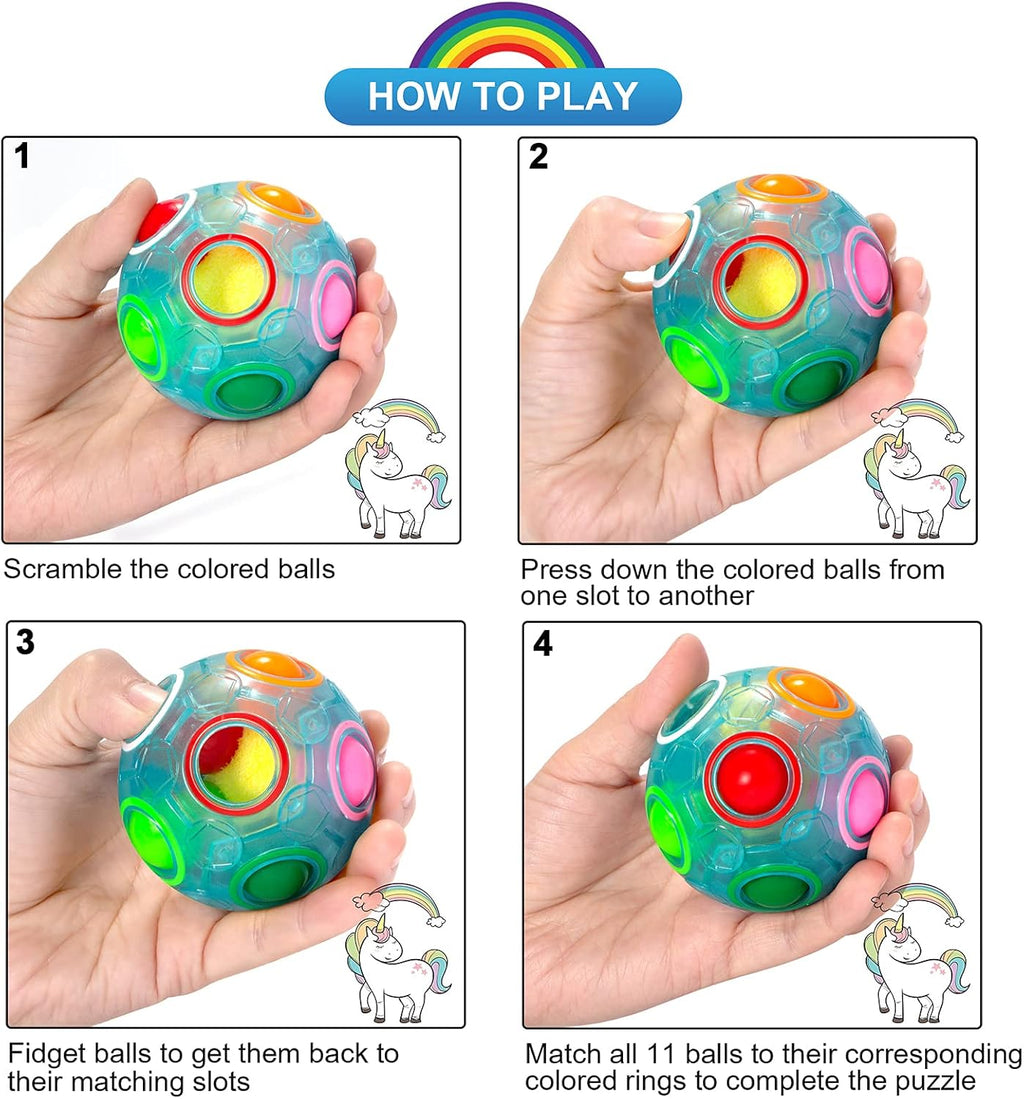 HOW TO PLAY

1

Scramble the colored balls

2

Press down the colored balls from one slot to another

3

Fidget balls to get them back to their matching slots

4

Match all 11 balls to their corresponding colored rings to complete the puzzle