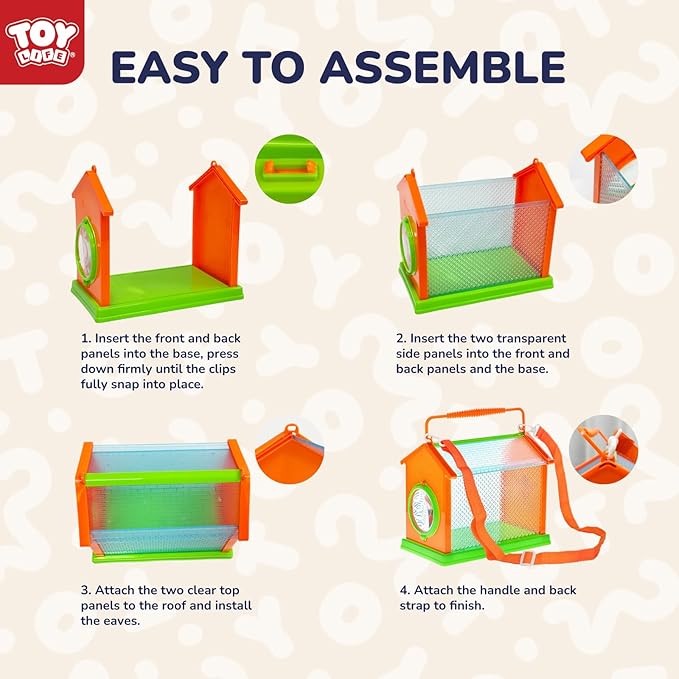 TOY LIFE®

EASY TO ASSEMBLE

1. Insert the front and back panels into the base, press down firmly until the clips fully snap into place.

2. Insert the two transparent side panels into the front and back panels and the base.

3. Attach the two clear top panels to the roof and install the eaves.

4. Attach the handle and back strap to finish.