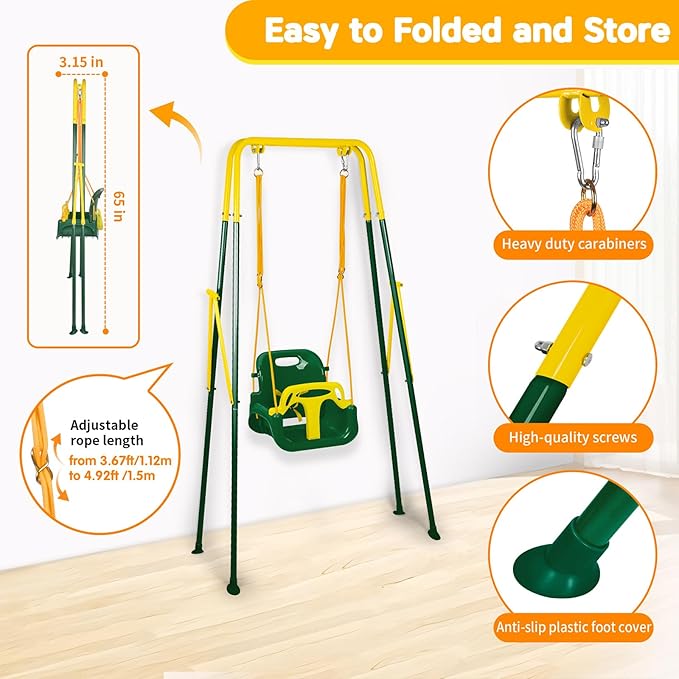 Easy to Folded and Store

3.15 in

65 in

Adjustable rope length
from 3.67ft/1.12m to 4.92ft /1.5m

Heavy duty carabiners

High-quality screws

Anti-slip plastic foot cover