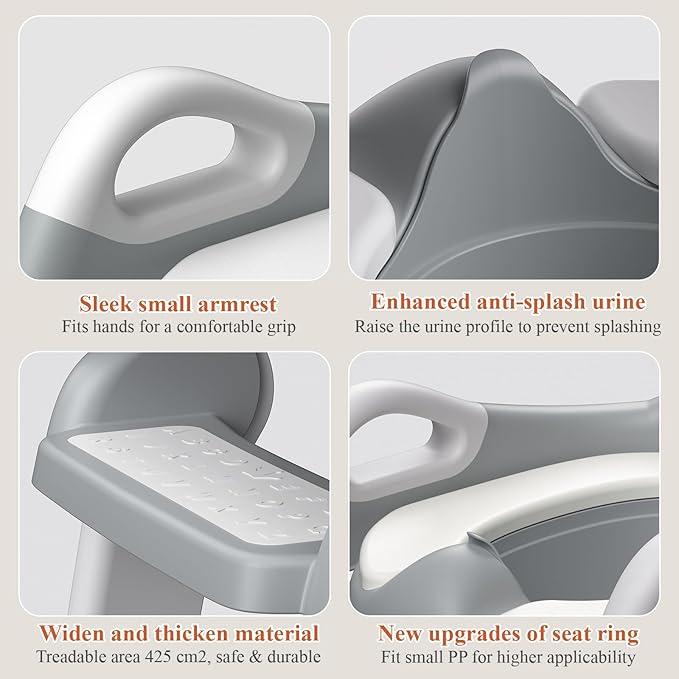 Sleek small armrest
Fits hands for a comfortable grip

Enhanced anti-splash urine
Raise the urine profile to prevent splashing

Widen and thicken material
Treadable area 425 cm2, safe & durable

New upgrades of seat ring
Fit small PP for higher applicability