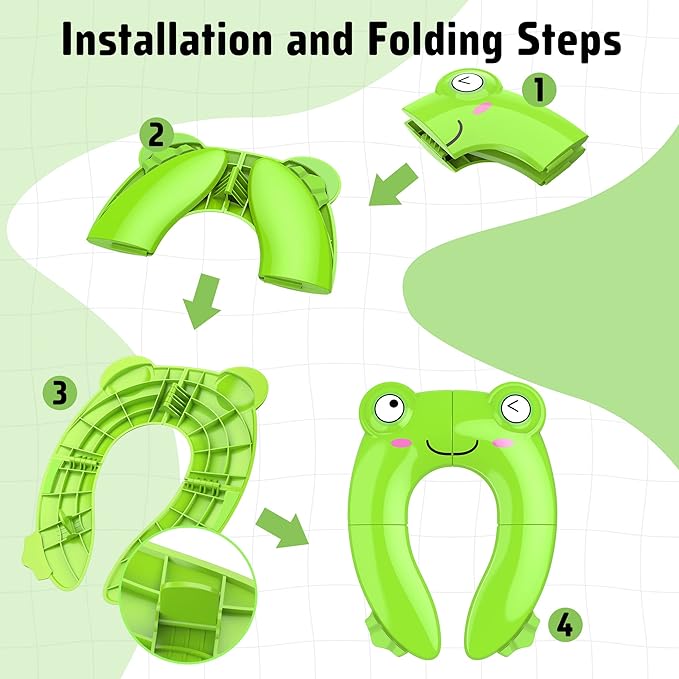 Installation and Folding Steps

1

2

3

4