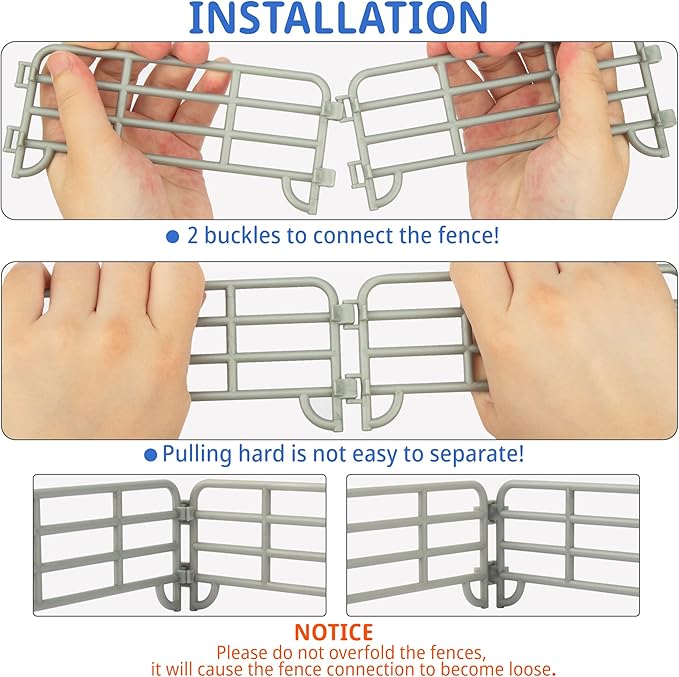 INSTALLATION

● 2 buckles to connect the fence!

● Pulling hard is not easy to separate!

NOTICE

Please do not overfold the fences, it will cause the fence connection to become loose.