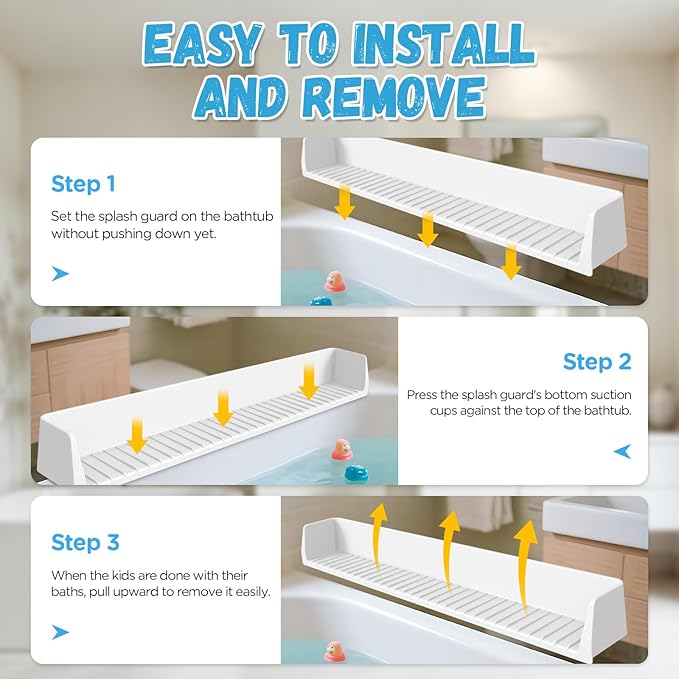 EASY TO INSTALL AND REMOVE

Step 1

Set the splash guard on the bathtub without pushing down yet.

Step 2

Press the splash guard's bottom suction cups against the top of the bathtub.

Step 3

When the kids are done with their baths, pull upward to remove it easily.