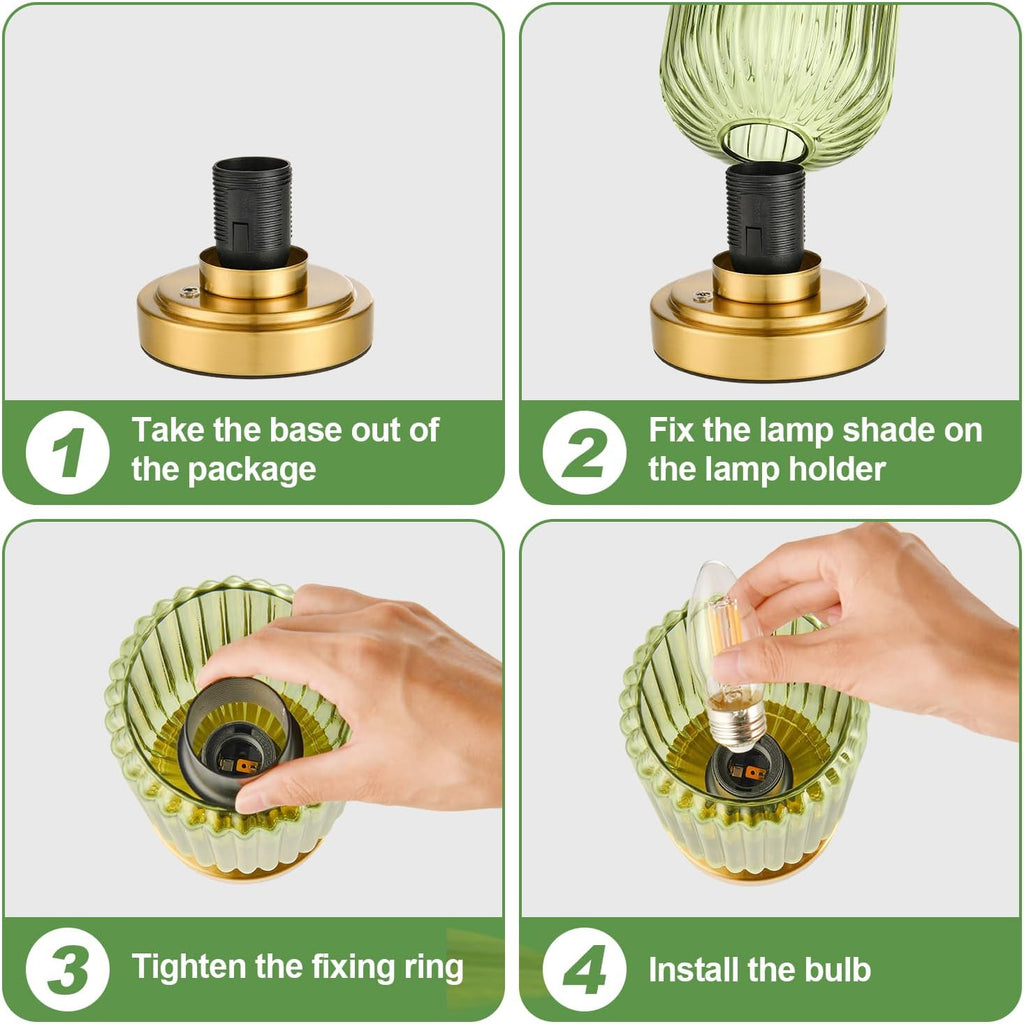 1 Take the base out of the package

2 Fix the lamp shade on the lamp holder

3 Tighten the fixing ring

4 Install the bulb