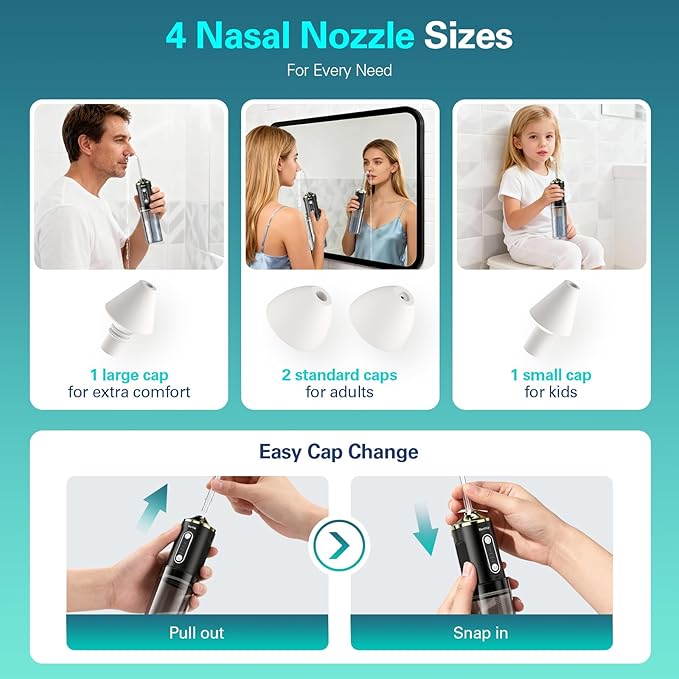 4 Nasal Nozzle Sizes

For Every Need

1 large cap
for extra comfort

2 standard caps
for adults

1 small cap
for kids

Easy Cap Change

Pull out

Snap in