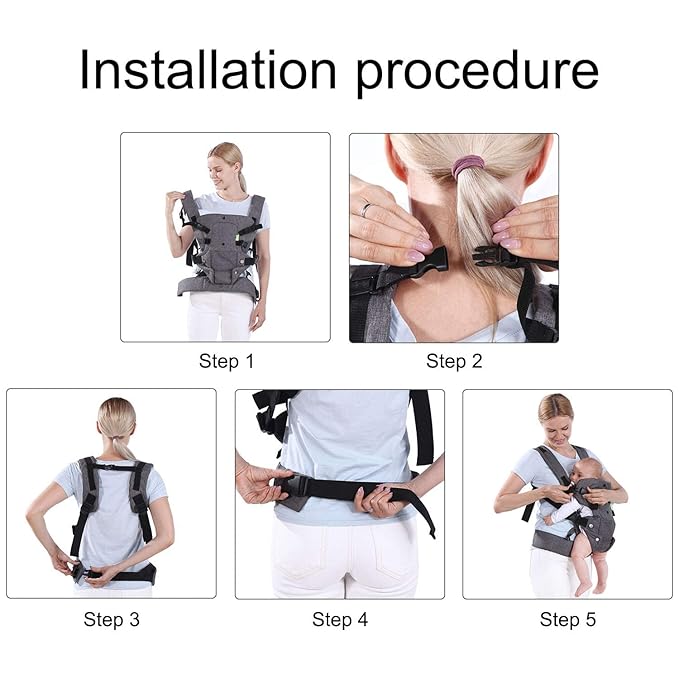 Installation procedure

Step 1

Step 2

Step 3

Step 4

Step 5