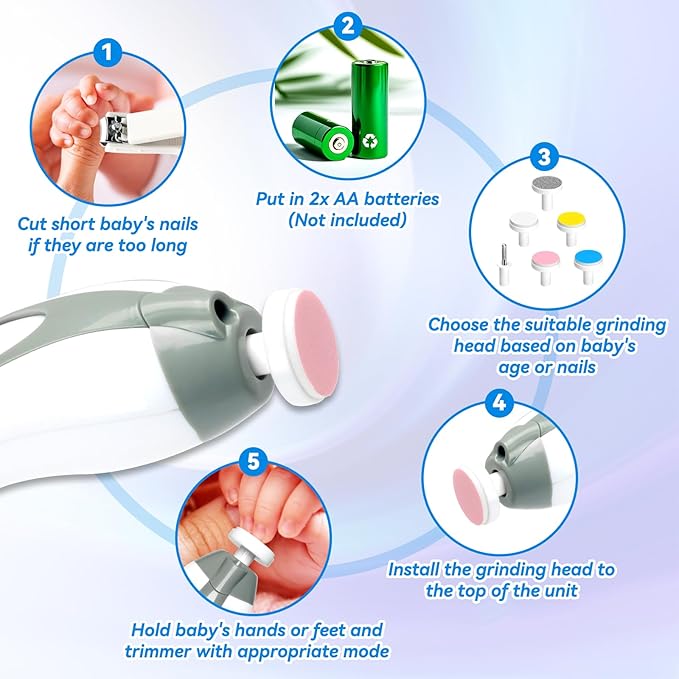 1
Cut short baby's nails if they are too long

2
Put in 2x AA batteries (Not included)

3
Choose the suitable grinding head based on baby's age or nails

4
Install the grinding head to the top of the unit

5
Hold baby's hands or feet and trimmer with appropriate mode