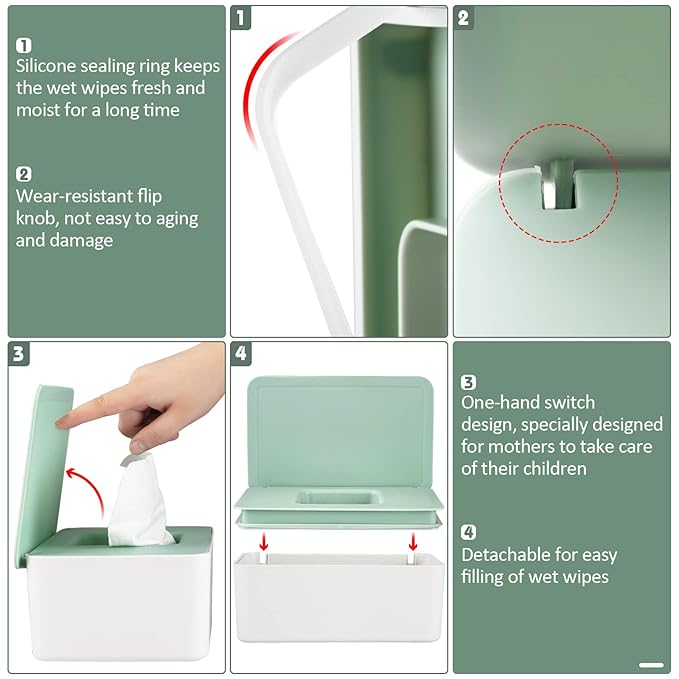 1
Silicone sealing ring keeps the wet wipes fresh and moist for a long time

2
Wear-resistant flip knob, not easy to aging and damage

1

2

3

4

3
One-hand switch design, specially designed for mothers to take care of their children

4
Detachable for easy filling of wet wipes