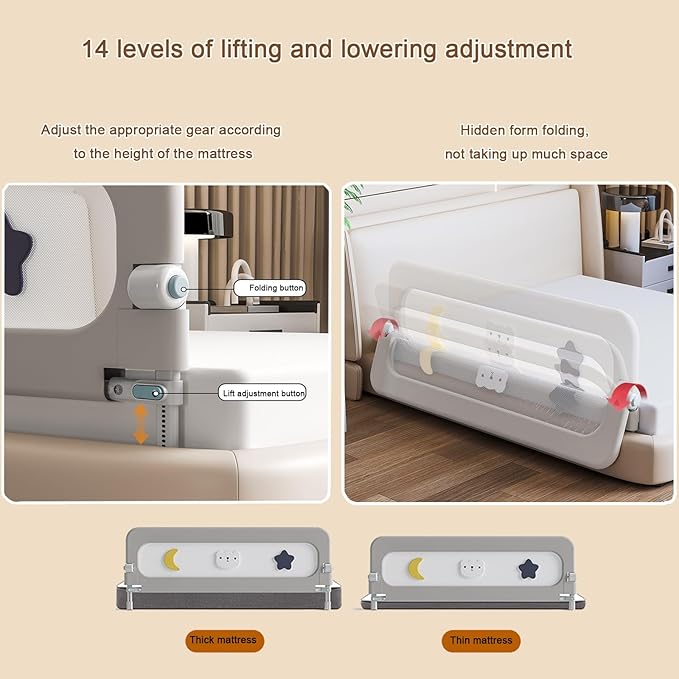 14 levels of lifting and lowering adjustment

Adjust the appropriate gear according to the height of the mattress

Hidden form folding, not taking up much space

Folding button

Lift adjustment button

Thick mattress

Thin mattress