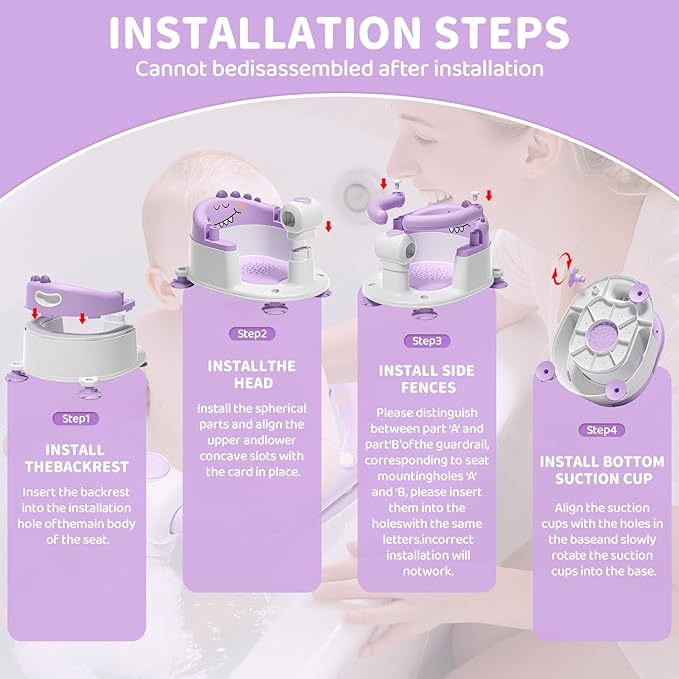 INSTALLATION STEPS
Cannot bedisassembled after installation

Step1
INSTALL THEBACKREST
Insert the backrest into the installation hole ofthemain body of the seat.

Step2
INSTALLTHE HEAD
Install the spherical parts and align the upper andlower concave slots with the card in place.

Step3
INSTALL SIDE FENCES
Please distinguish between part 'A' and part'B'ofthe guardrail, corresponding to seat mountingholes 'A' and 'B, please insert them into the holeswith the same letters.incorrect installation will notwork.

Step4
INSTALL BOTTOM SUCTION CUP
Align the suction cups with the holes in the baseand slowly rotate the suction cups into the base.