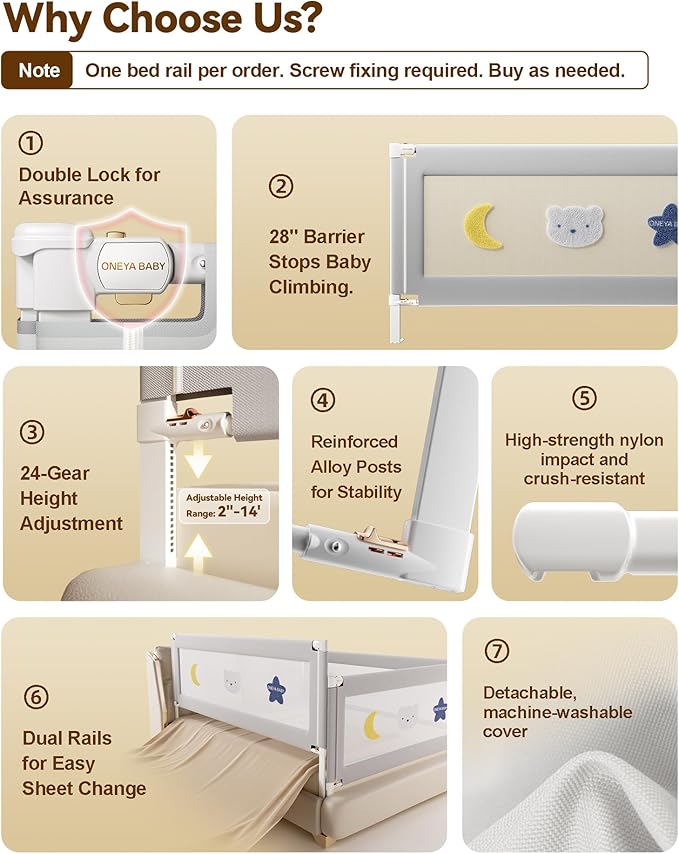 Why Choose Us?

Note One bed rail per order. Screw fixing required. Buy as needed.

①
Double Lock for Assurance

ONEYA BABY

②
28'' Barrier Stops Baby Climbing.

ONEYA BABY

③
24-Gear Height Adjustment

Adjustable Height Range: 2''-14'

④
Reinforced Alloy Posts for Stability

⑤
High-strength nylon impact and crush-resistant

⑥
Dual Rails for Easy Sheet Change

⑦
Detachable, machine-washable cover