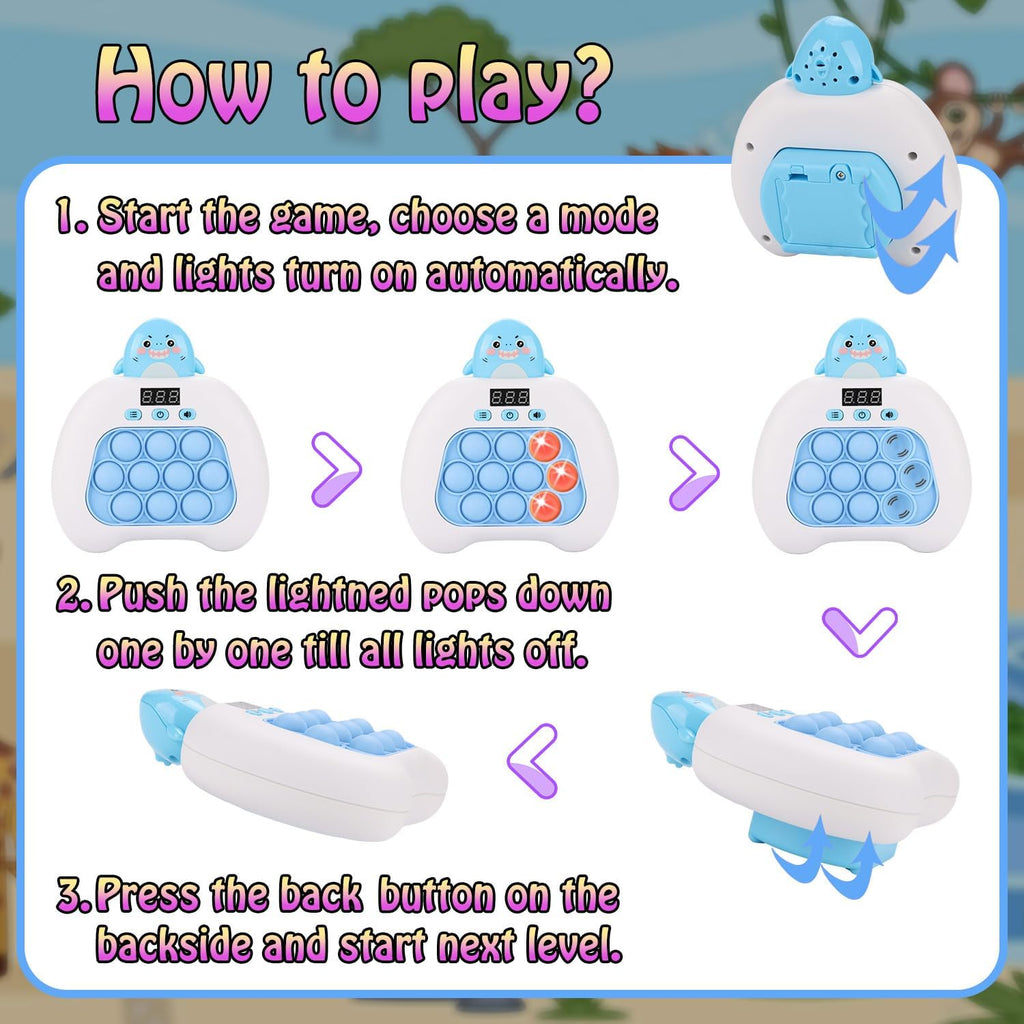 How to play?

1. Start the game, choose a mode and lights turn on automatically.

888

888

888

2. Push the lightned pops down one by one till all lights off.

3. Press the back button on the backside and start next level.