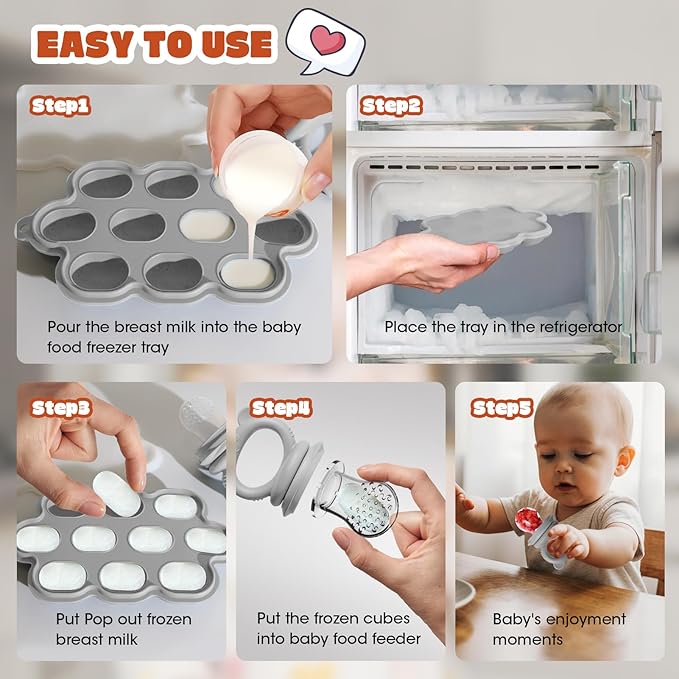 EASY TO USE

Step1

Pour the breast milk into the baby food freezer tray

Step2

Place the tray in the refrigerator

Step3

Put Pop out frozen breast milk

Step4

Put the frozen cubes into baby food feeder

Step5

Baby's enjoyment moments