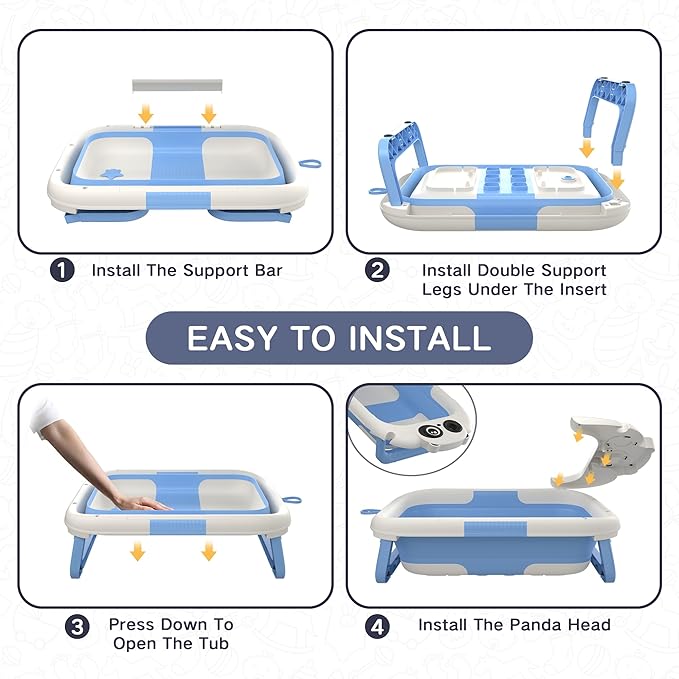 1 Install The Support Bar

2 Install Double Support Legs Under The Insert

EASY TO INSTALL

3 Press Down To Open The Tub

4 Install The Panda Head