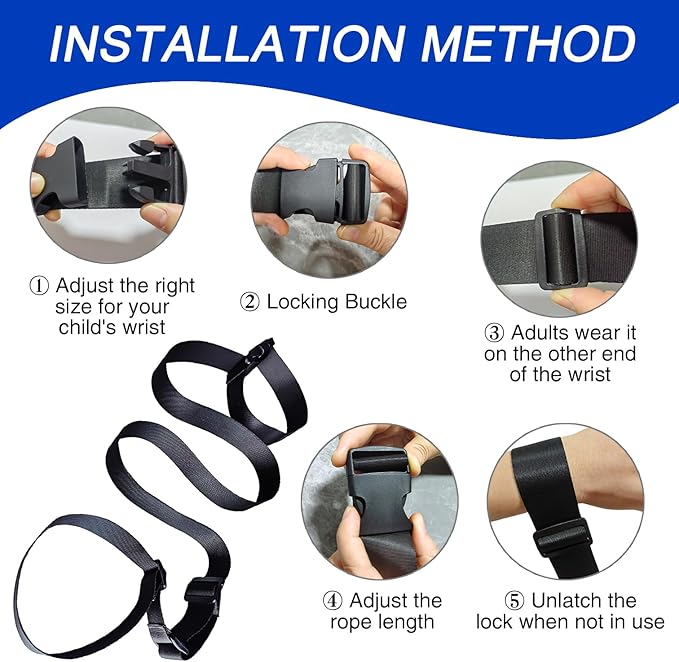 INSTALLATION METHOD

① Adjust the right size for your child's wrist

② Locking Buckle

③ Adults wear it on the other end of the wrist

④ Adjust the rope length

⑤ Unlatch the lock when not in use