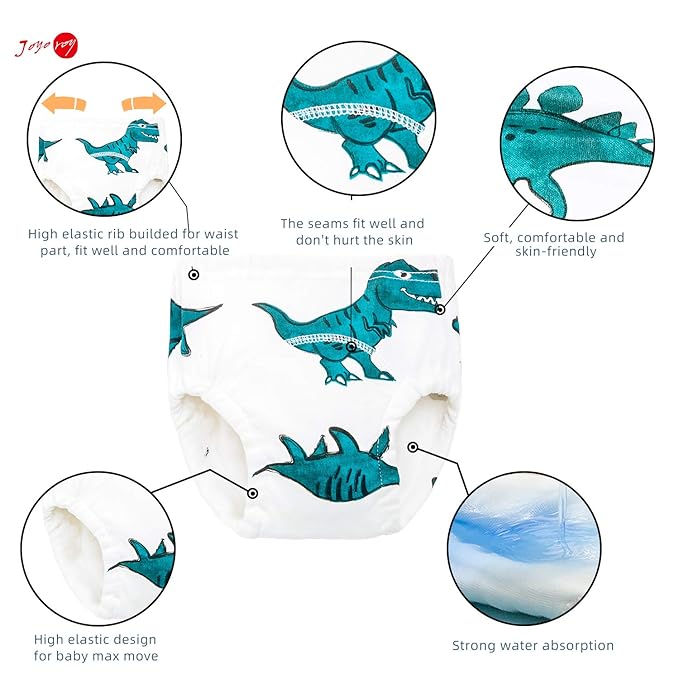 Joyo roy

High elastic rib builded for waist part, fit well and comfortable

The seams fit well and don't hurt the skin

Soft, comfortable and skin-friendly

High elastic design for baby max move

Strong water absorption