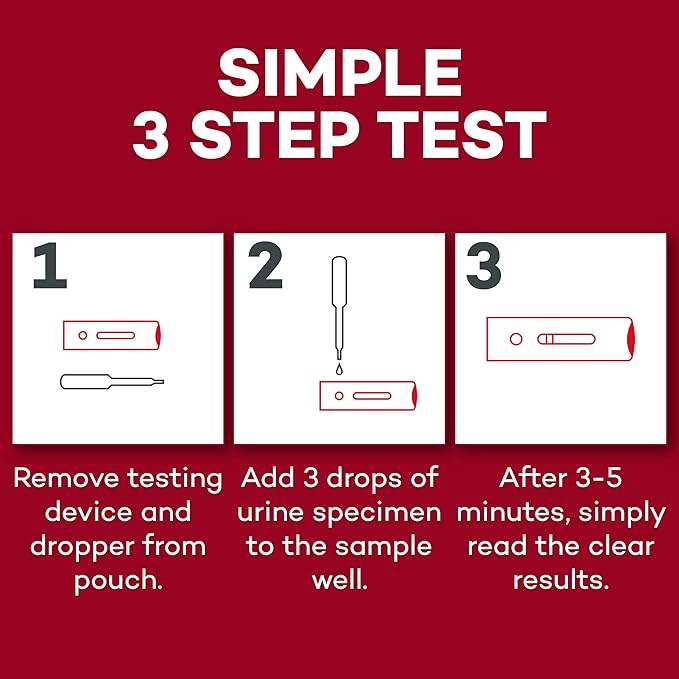 SIMPLE
3 STEP TEST

1

Remove testing device and dropper from pouch.

2

Add 3 drops of urine specimen to the sample well.

3

After 3-5 minutes, simply read the clear results.