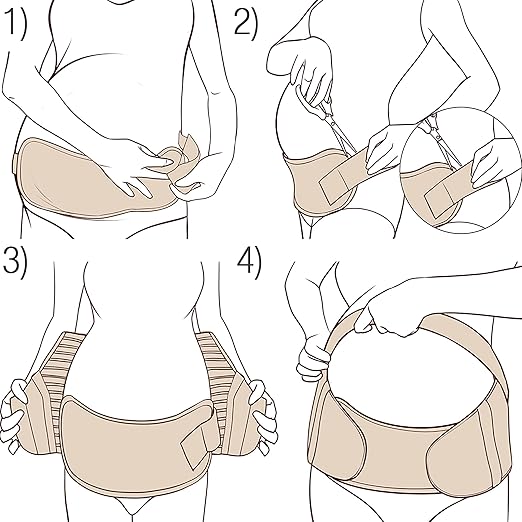 1)

2)

3)

4)