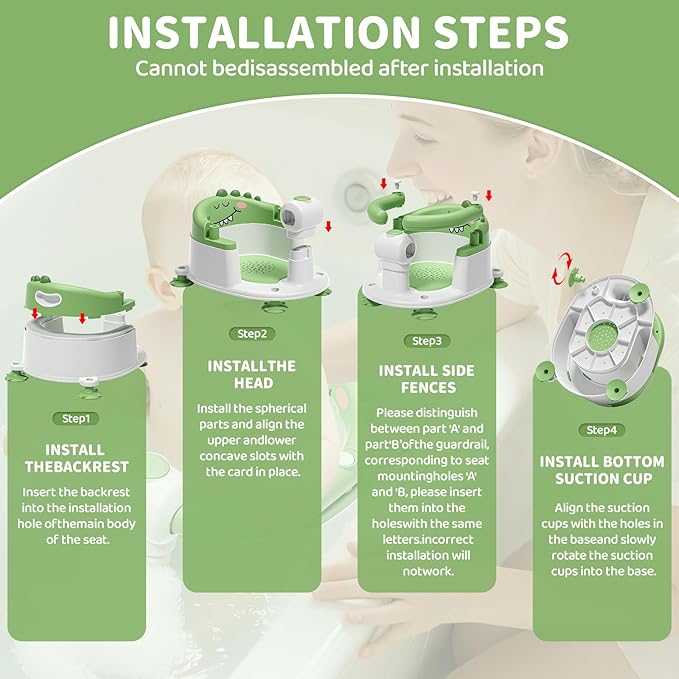 INSTALLATION STEPS
Cannot bedisassembled after installation

Step1

INSTALL THEBACKREST

Insert the backrest into the installation hole ofthemain body of the seat.

Step2

INSTALLTHE HEAD

Install the spherical parts and align the upper andlower concave slots with the card in place.

Step3

INSTALL SIDE FENCES

Please distinguish between part 'A' and part'B'ofthe guardrail, corresponding to seat mountingholes 'A' and 'B, please insert them into the holeswith the same letters.incorrect installation will notwork.

Step4

INSTALL BOTTOM SUCTION CUP

Align the suction cups with the holes in the baseand slowly rotate the suction cups into the base.