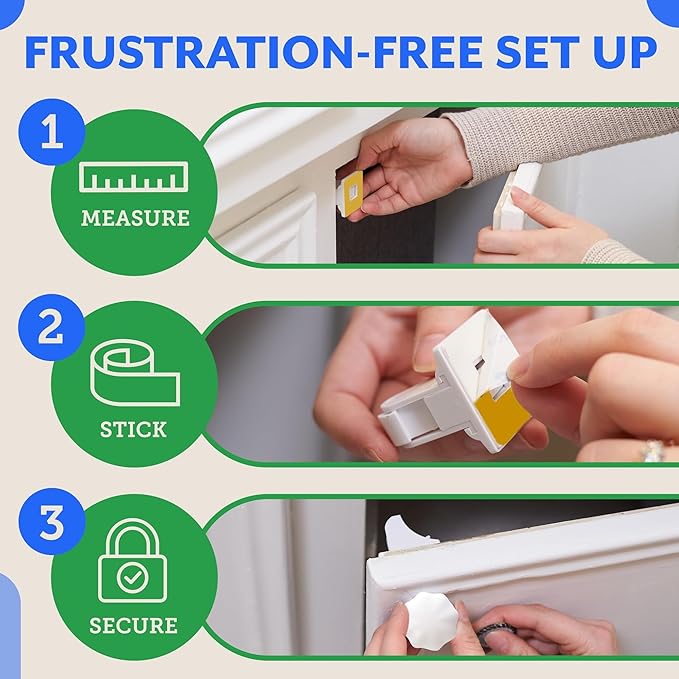 FRUSTRATION-FREE SET UP

1

MEASURE

2

STICK

3

SECURE