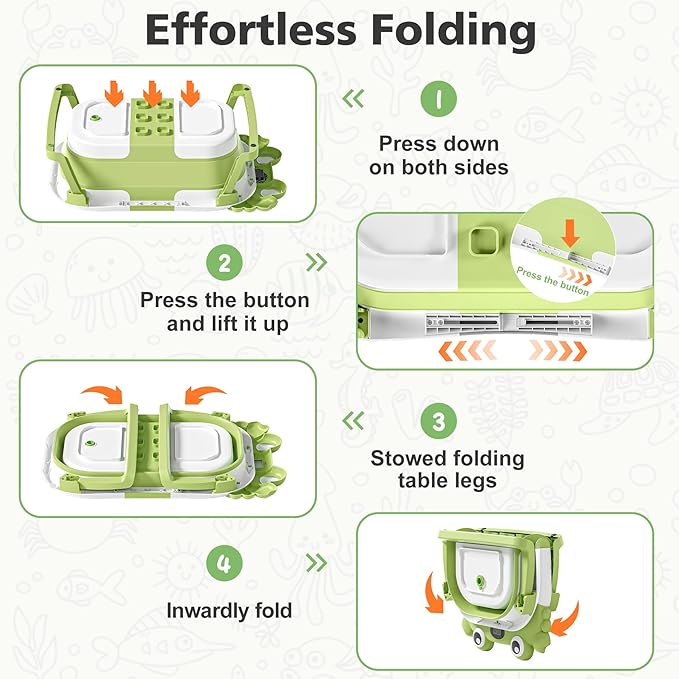 Effortless Folding

1

Press down on both sides

2

Press the button and lift it up

Press the button

3

Stowed folding table legs

4

Inwardly fold