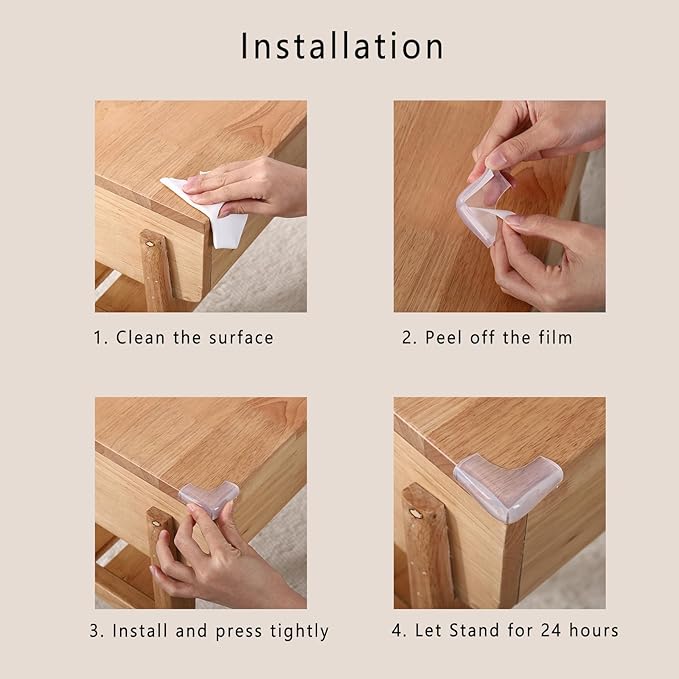 Installation

1. Clean the surface

2. Peel off the film

3. Install and press tightly

4. Let Stand for 24 hours