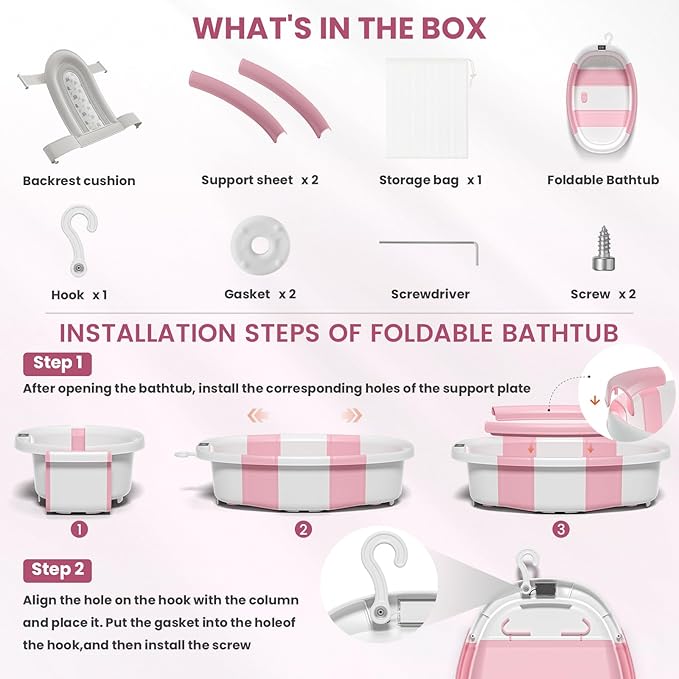 WHAT'S IN THE BOX

Backrest cushion

Support sheet x 2

Storage bag x 1

Foldable Bathtub

Hook x 1

Gasket x 2

Screwdriver

Screw x 2

INSTALLATION STEPS OF FOLDABLE BATHTUB

Step 1

After opening the bathtub, install the corresponding holes of the support plate

1

2

3

Step 2

Align the hole on the hook with the column and place it. Put the gasket into the holeof the hook,and then install the screw