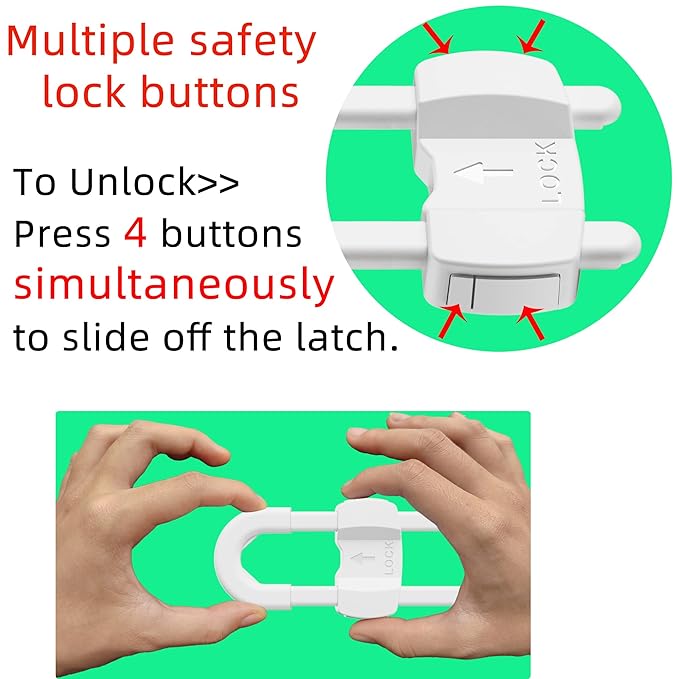 Multiple safety lock buttons

To Unlock>>
Press 4 buttons simultaneously to slide off the latch.

LOCK

LOCK