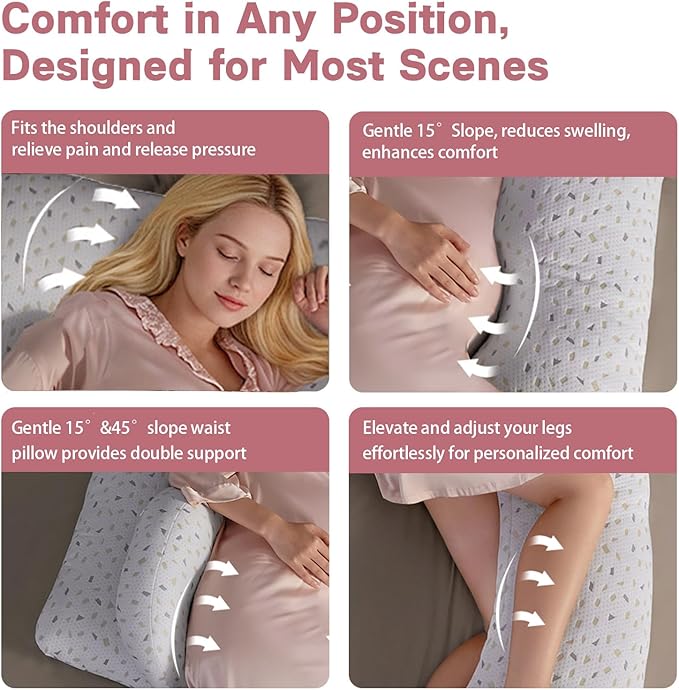 Comfort in Any Position, Designed for Most Scenes

Fits the shoulders and relieve pain and release pressure

Gentle 15° Slope, reduces swelling, enhances comfort

Gentle 15° &45° slope waist pillow provides double support

Elevate and adjust your legs effortlessly for personalized comfort