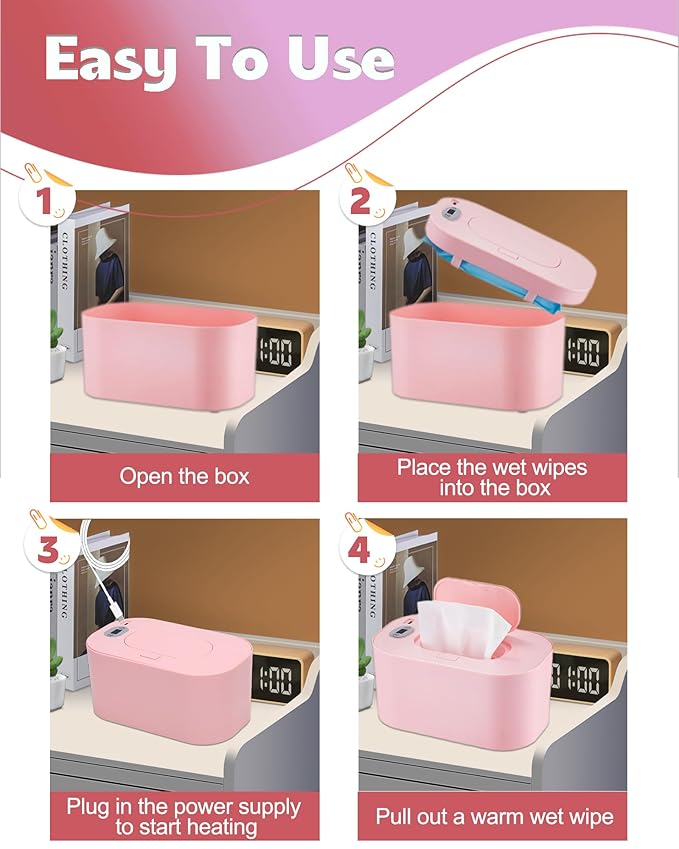 Easy To Use

1

CLOTHING

1:00

Open the box

2

CLOTHING

1:00

Place the wet wipes into the box

3

CLOTHING

1:00

Plug in the power supply to start heating

4

CLOTHING

1:00

Pull out a warm wet wipe