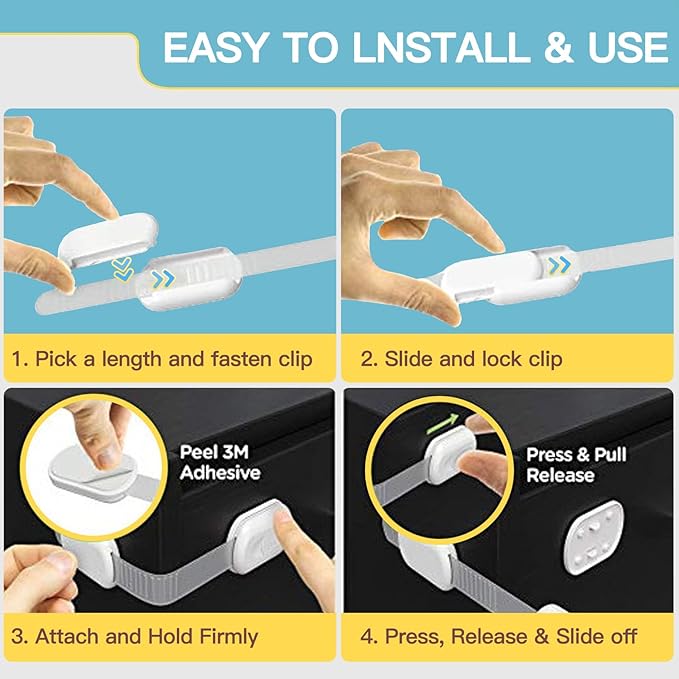 EASY TO LNSTALL & USE

1. Pick a length and fasten clip

2. Slide and lock clip

Peel 3M Adhesive

3. Attach and Hold Firmly

Press & Pull Release

4. Press, Release & Slide off