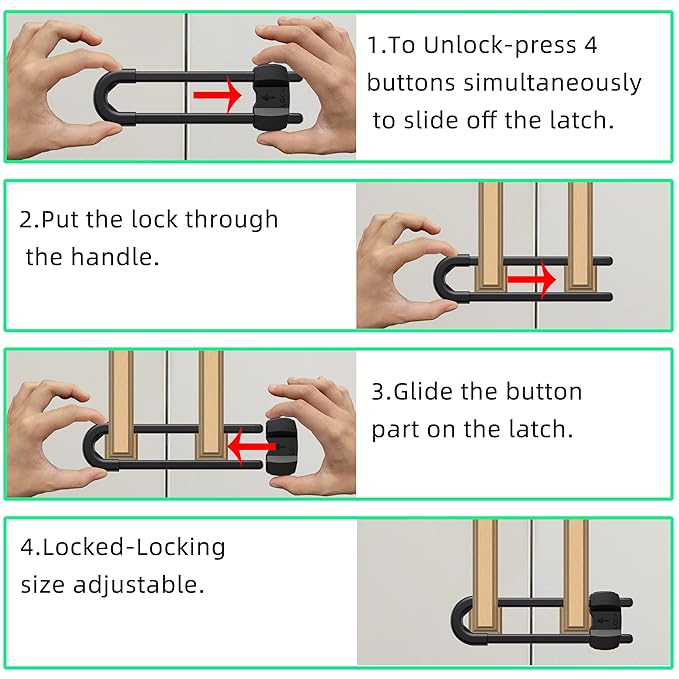 1.To Unlock-press 4 buttons simultaneously to slide off the latch.

2.Put the lock through the handle.

3.Glide the button part on the latch.

4.Locked-Locking size adjustable.