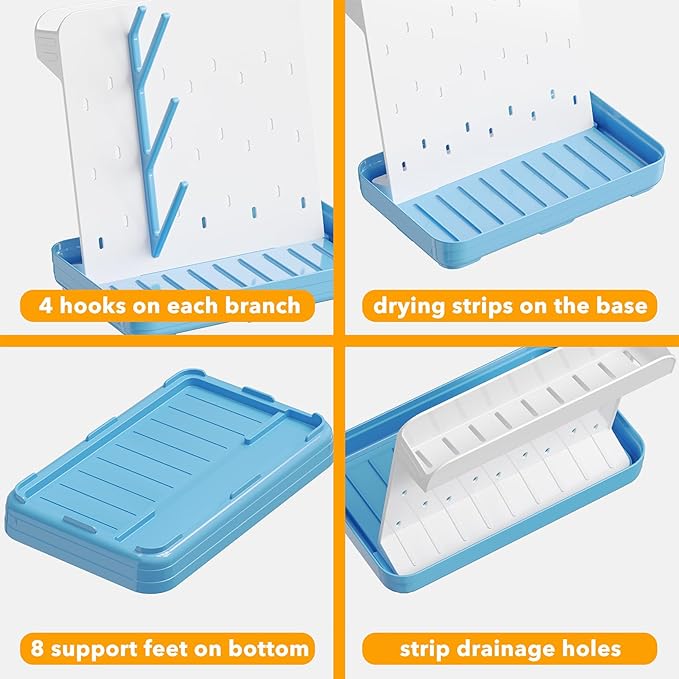 4 hooks on each branch

drying strips on the base

8 support feet on bottom

strip drainage holes