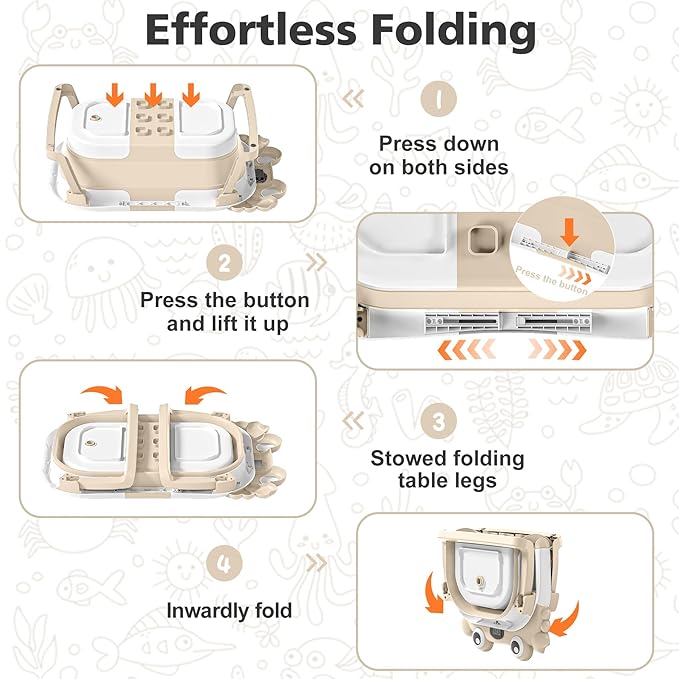 Effortless Folding

1

Press down on both sides

2

Press the button and lift it up

Press the button

3

Stowed folding table legs

4

Inwardly fold