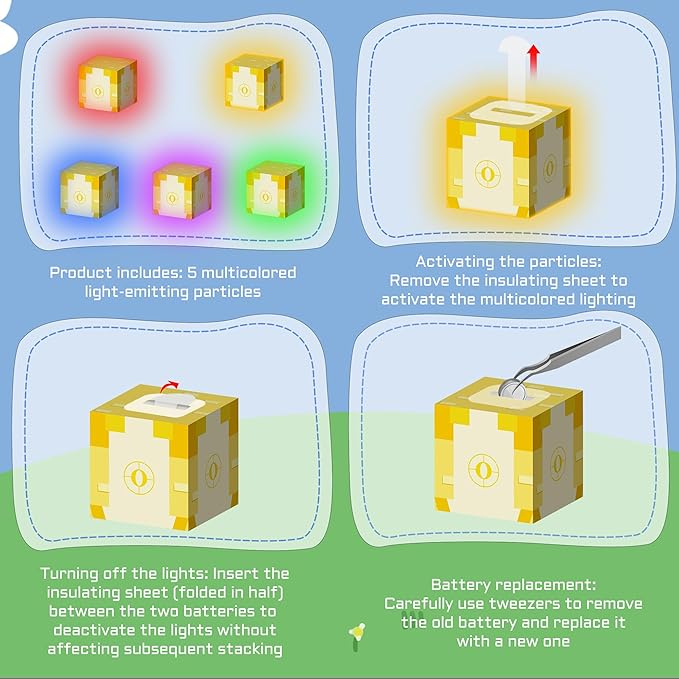 Product includes: 5 multicolored light-emitting particles

Activating the particles: Remove the insulating sheet to activate the multicolored lighting

Turning off the lights: Insert the insulating sheet (folded in half) between the two batteries to deactivate the lights without affecting subsequent stacking

Battery replacement: Carefully use tweezers to remove the old battery and replace it with a new one