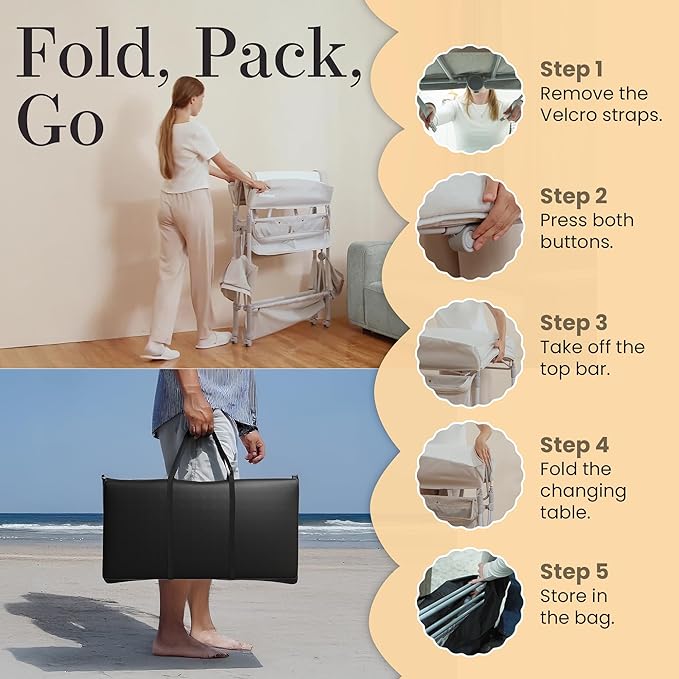 Fold, Pack, Go

Step 1
Remove the Velcro straps.

Step 2
Press both buttons.

Step 3
Take off the top bar.

Step 4
Fold the changing table.

Step 5
Store in the bag.