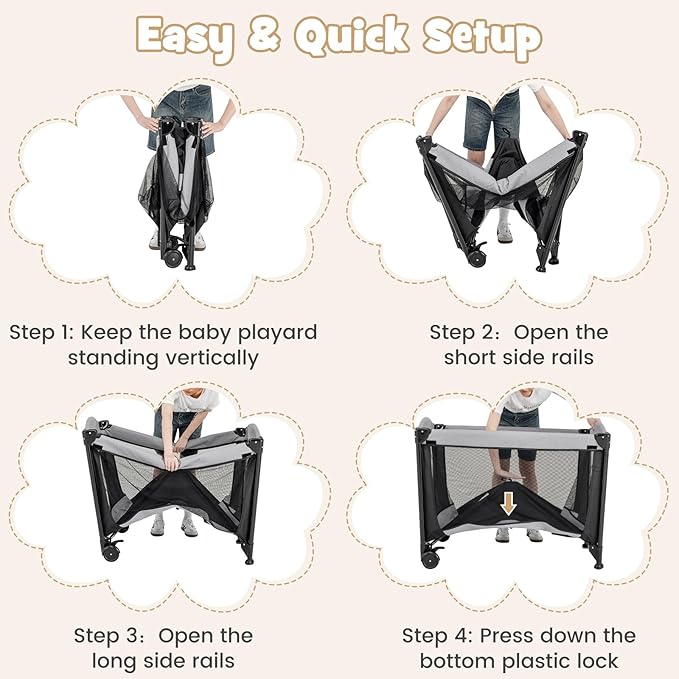 Easy & Quick Setup

Step 1: Keep the baby playard standing vertically

Step 2: Open the short side rails

Step 3: Open the long side rails

Step 4: Press down the bottom plastic lock