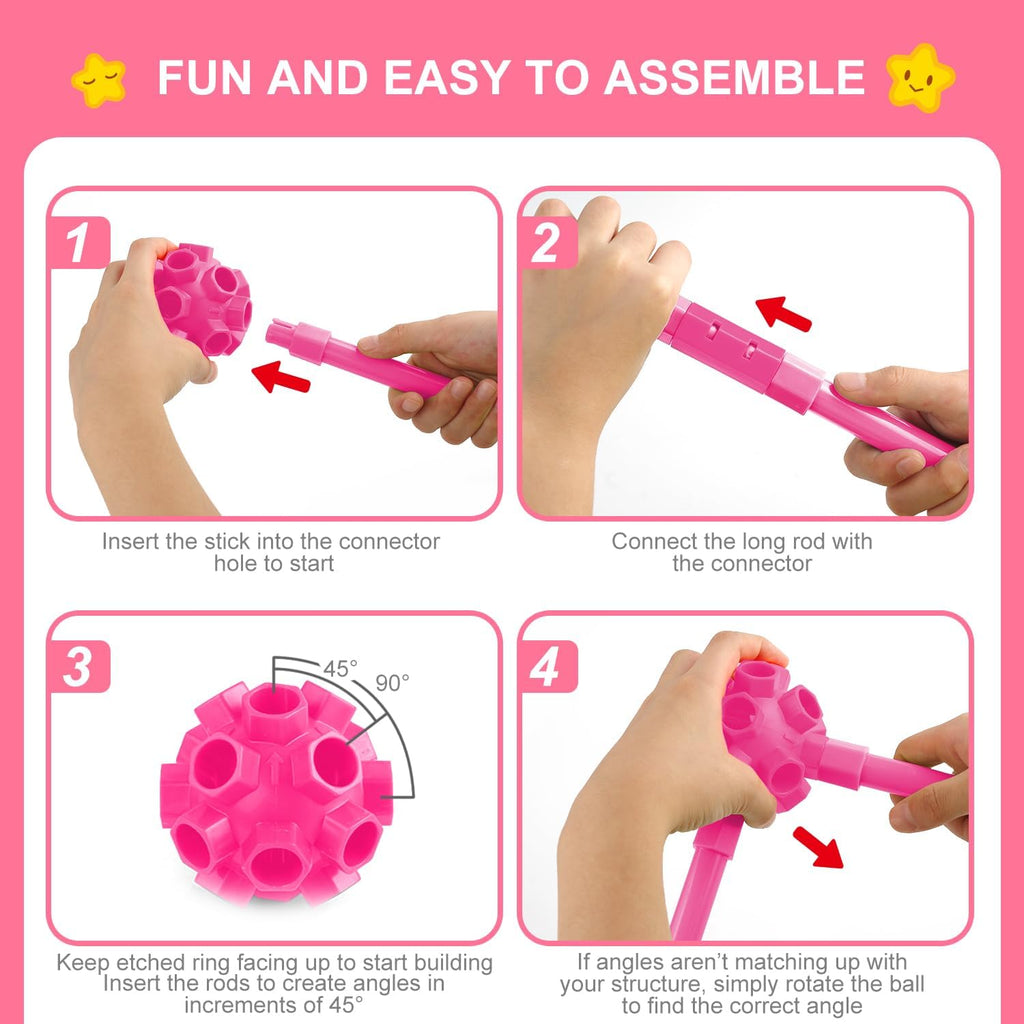 FUN AND EASY TO ASSEMBLE

1

Insert the stick into the connector hole to start

2

Connect the long rod with the connector

3

45°

90°

Keep etched ring facing up to start building
Insert the rods to create angles in increments of 45°

4

If angles aren't matching up with your structure, simply rotate the ball to find the correct angle