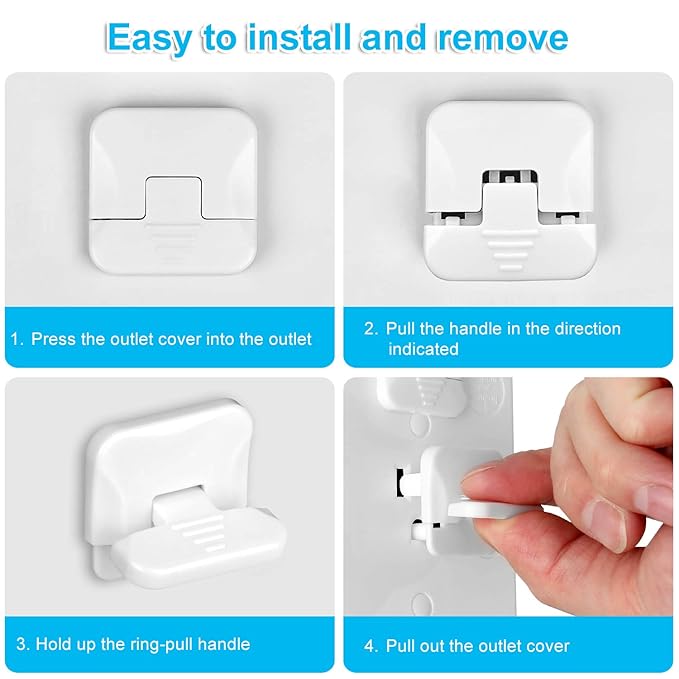 Easy to install and remove

1. Press the outlet cover into the outlet

2. Pull the handle in the direction indicated

3. Hold up the ring-pull handle

4. Pull out the outlet cover