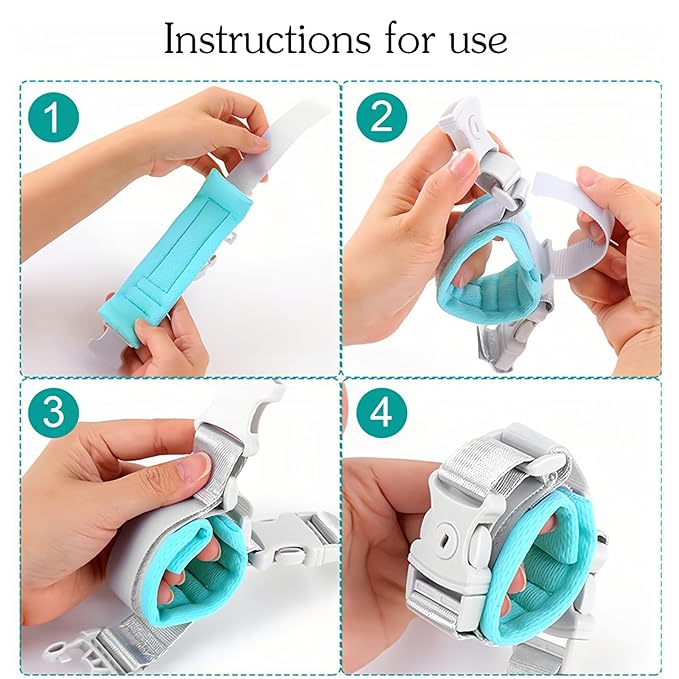 Instructions for use

1

2

3

4