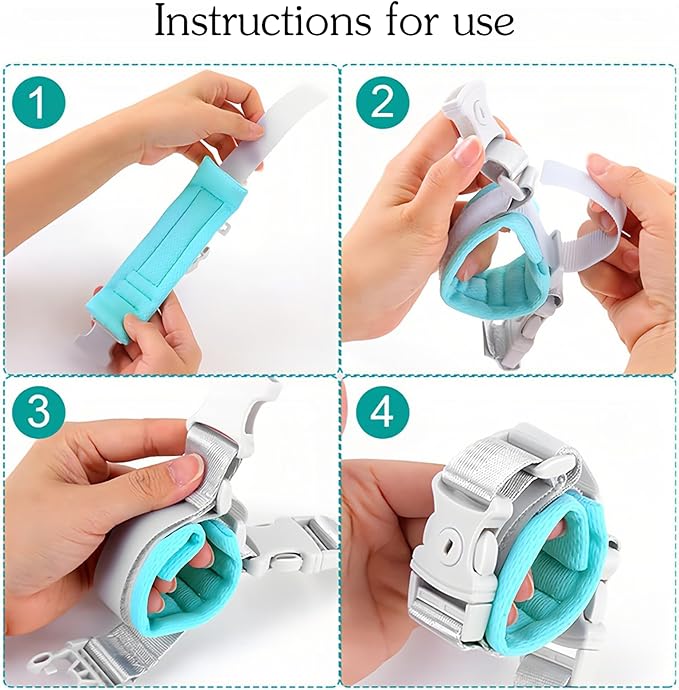 Instructions for use

1

2

3

4