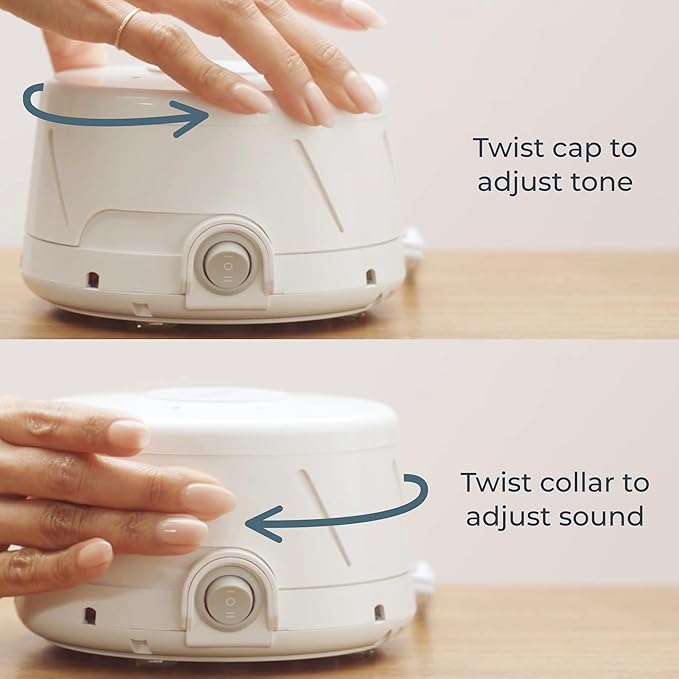 Twist cap to adjust tone

Twist collar to adjust sound