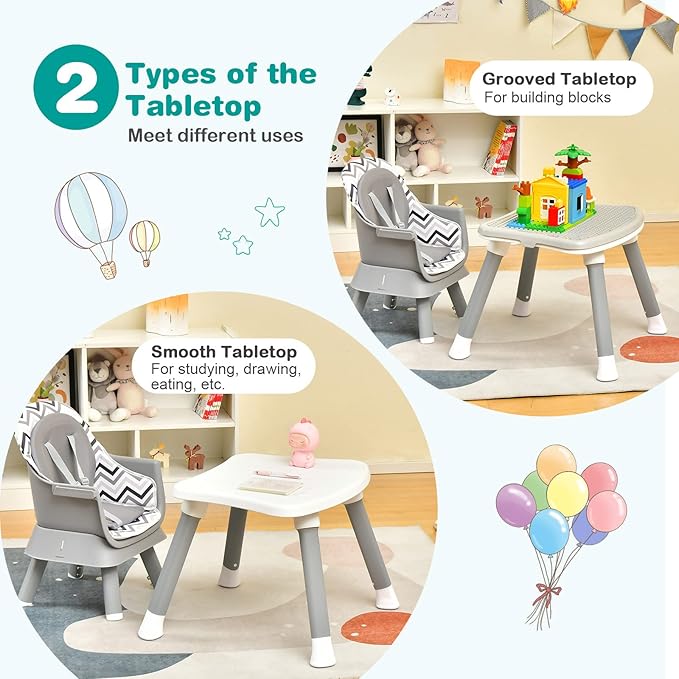 2 Types of the Tabletop
Meet different uses

Grooved Tabletop
For building blocks

Smooth Tabletop
For studying, drawing, eating, etc.