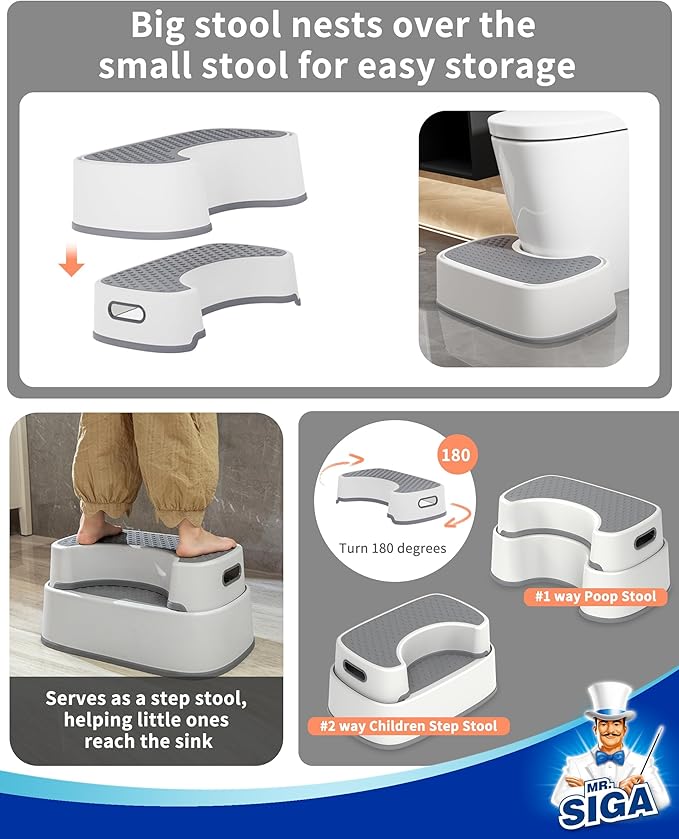 Big stool nests over the small stool for easy storage

Serves as a step stool, helping little ones reach the sink

180

Turn 180 degrees

#1 way Poop Stool

#2 way Children Step Stool

MR. SIGA